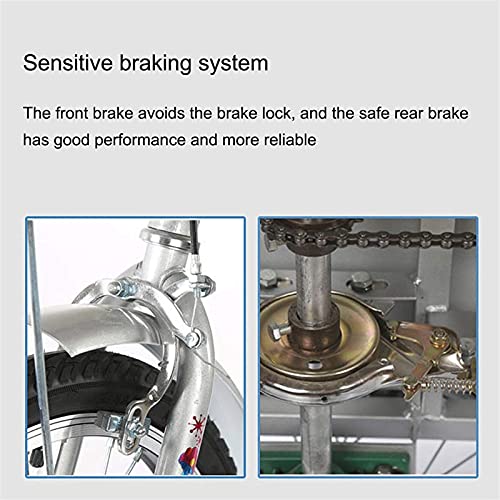 Sensitive braking system

The front brake avoids the brake lock, and the safe rear brake has good performance and more reliable