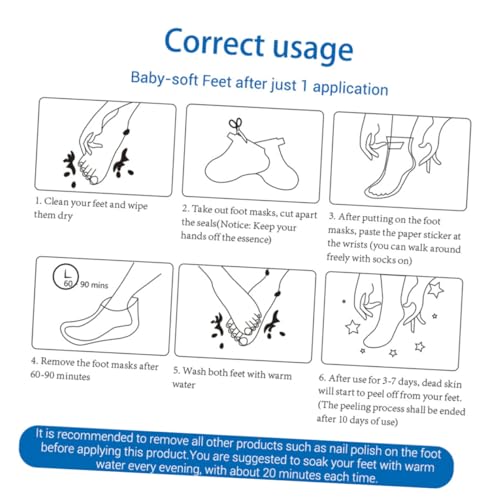 Correct usage

Baby-soft Feet after just 1 application

1. Clean your feet and wipe them dry

2. Take out foot masks, cut apart the seals(Notice: Keep your hands off the essence)

3. After putting on the foot masks, paste the paper sticker at the wrists (you can walk around freely with socks on)

60 90 mins

4. Remove the foot masks after 60-90 minutes

5. Wash both feet with warm water

6. After use for 3-7 days, dead skin will start to peel off from your feet. (The peeling process shall be ended after 10 days of use)

It is recommended to remove all other products such as nail polish on the foot before applying this product.You are suggested to soak your feet with warm water every evening, with about 20 minutes each time.