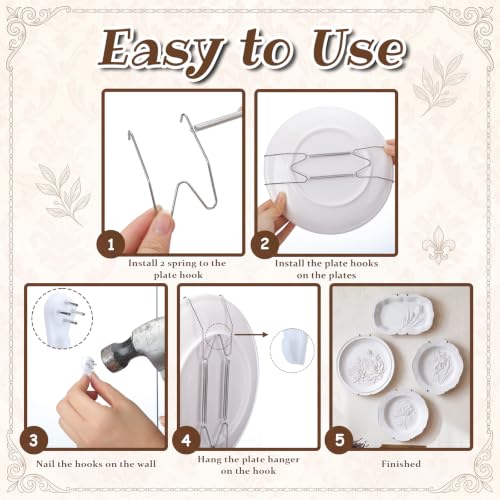 Easy to Use

1

Install 2 spring to the plate hook

2

Install the plate hooks on the plates

3

Nail the hooks on the wall

4

Hang the plate hanger on the hook

5

Finished