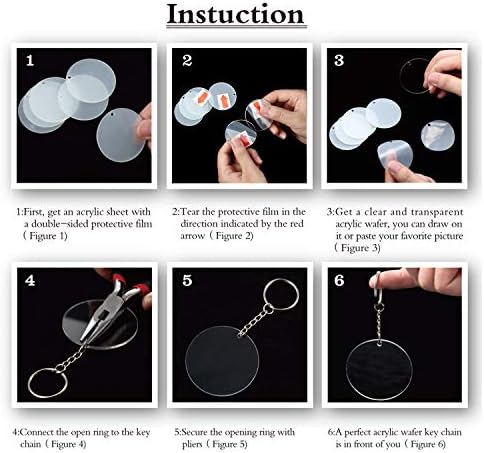 Instuction

1

2

3

1:First, get an acrylic sheet with a double-sided protective film （Figure 1)

2:Tear the protective film in the direction indicated by the red arrow（Figure 2)

3:Get a clear and transparent acrylic wafer, you can draw on it or paste your favorite picture （Figure 3)

4

5

6

4:Connect the open ring to the key chain（Figure 4)

5:Secure the opening ring with pliers（Figure 5)

6:A perfect acrylic wafer key chain is in front of you（Figure 6)