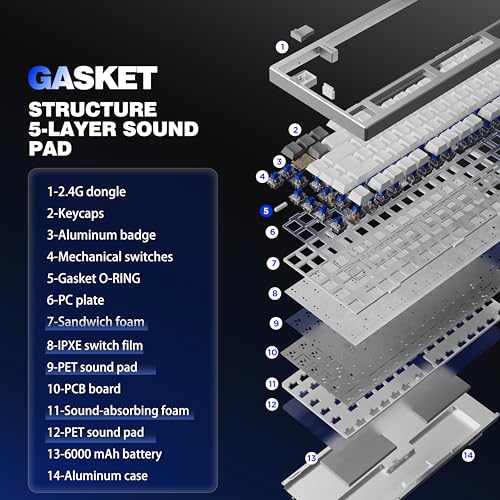 GASKET
STRUCTURE
5-LAYER SOUND PAD

1-2.4G dongle
2-Keycaps
3-Aluminum badge
4-Mechanical switches
5-Gasket O-RING
6-PC plate
7-Sandwich foam
8-IPXE switch film
9-PET sound pad
10-PCB board
11-Sound-absorbing foam
12-PET sound pad
13-6000 mAh battery
14-Aluminum case

1
2
3
4
5
6
7
8
9
10
11
12
13
14