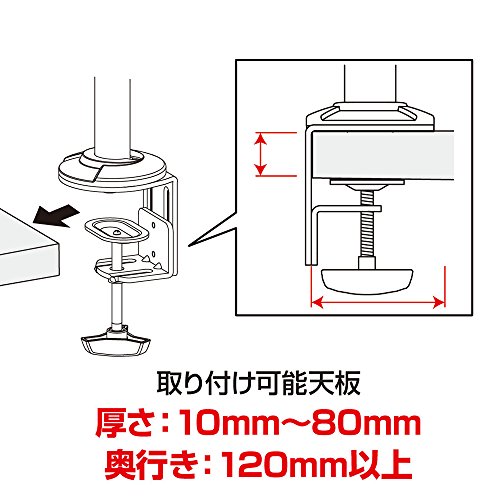 取り付け可能天板
厚さ：10mm～80mm
奥行き：120mm以上