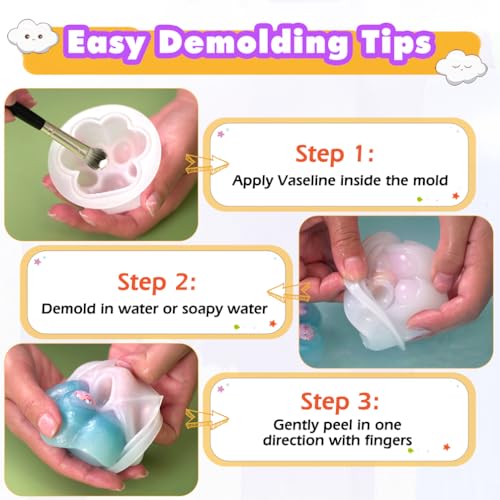 Easy Demolding Tips

Step 1:
Apply Vaseline inside the mold

Step 2:
Demold in water or soapy water

Step 3:
Gently peel in one direction with fingers