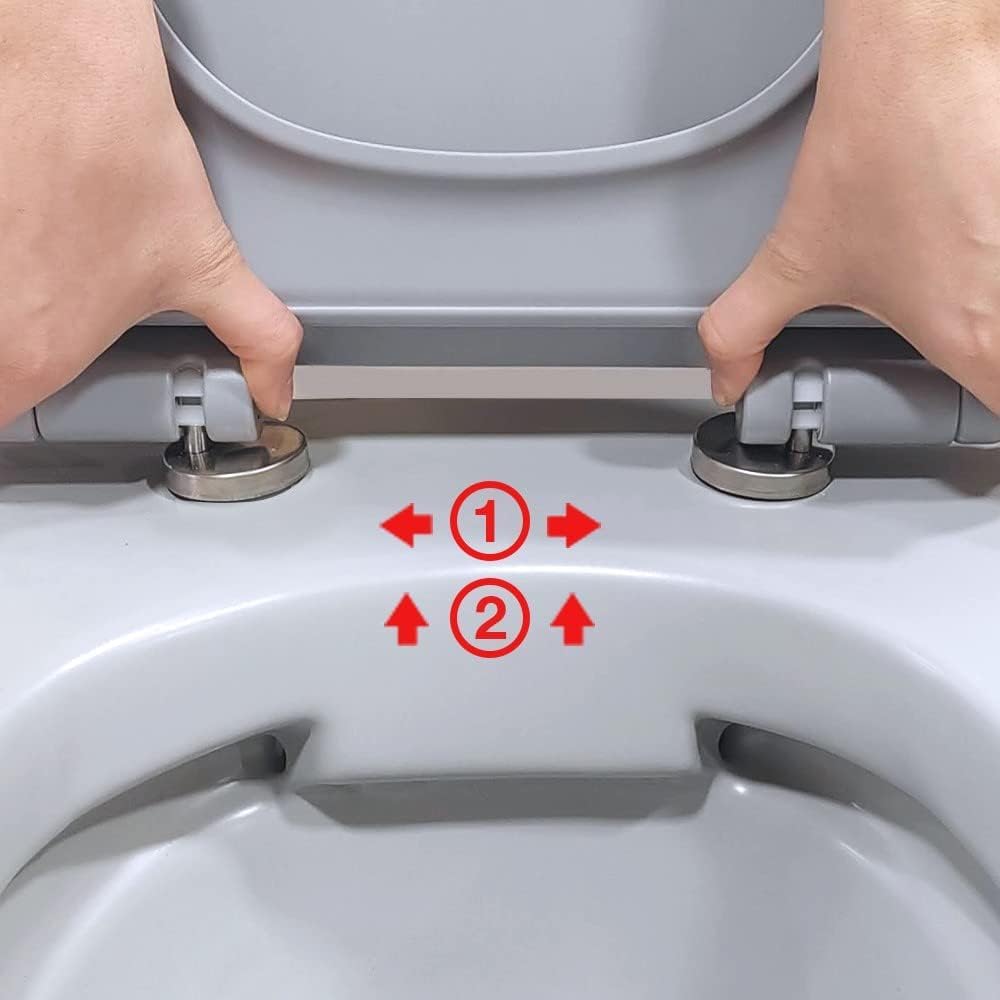 ①
②