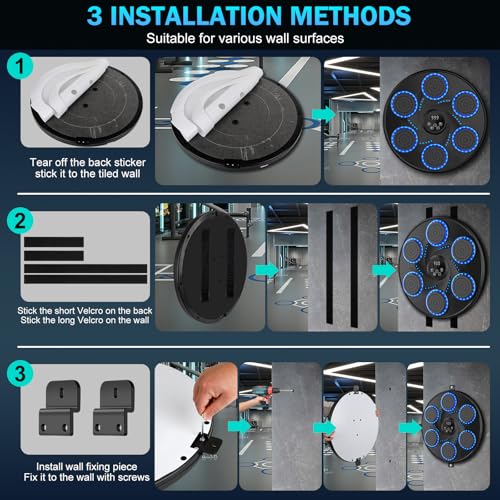 3 INSTALLATION METHODS
Suitable for various wall surfaces

1

Tear off the back sticker stick it to the tiled wall

2

Stick the short Velcro on the back
Stick the long Velcro on the wall

3

Install wall fixing piece
Fix it to the wall with screws