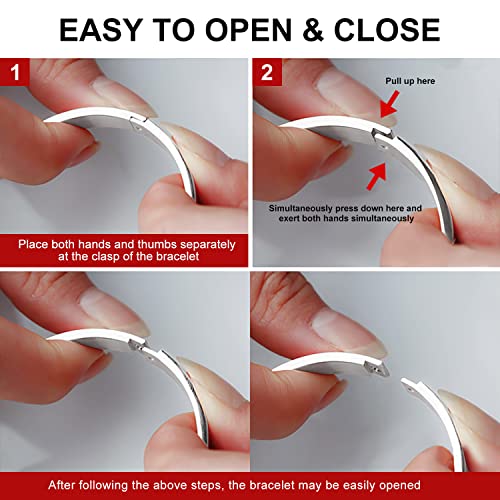 EASY TO OPEN & CLOSE

1

Place both hands and thumbs separately at the clasp of the bracelet

2

Pull up here

Simultaneously press down here and exert both hands simultaneously

After following the above steps, the bracelet may be easily opened