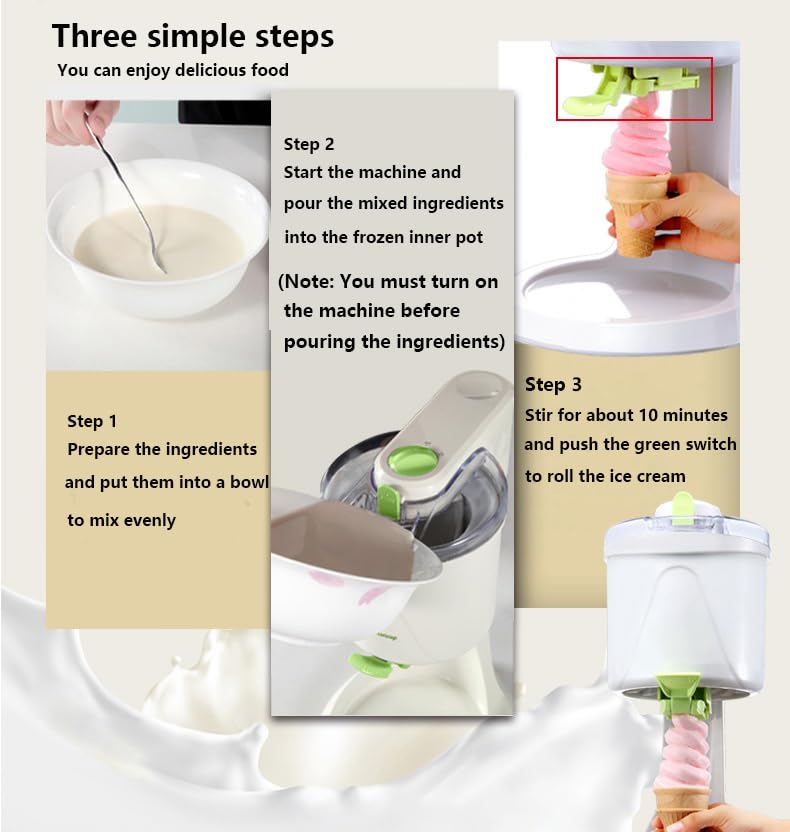 Three simple steps
You can enjoy delicious food

Step 1
Prepare the ingredients and put them into a bowl to mix evenly

Step 2
Start the machine and pour the mixed ingredients into the frozen inner pot
(Note: You must turn on the machine before pouring the ingredients)

Step 3
Stir for about 10 minutes and push the green switch to roll the ice cream