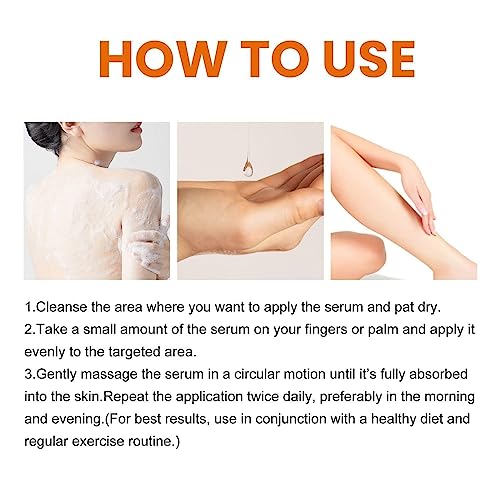 HOW TO USE

1.Cleanse the area where you want to apply the serum and pat dry.
2.Take a small amount of the serum on your fingers or palm and apply it evenly to the targeted area.
3.Gently massage the serum in a circular motion until it's fully absorbed into the skin.Repeat the application twice daily, preferably in the morning and evening.(For best results, use in conjunction with a healthy diet and regular exercise routine.)