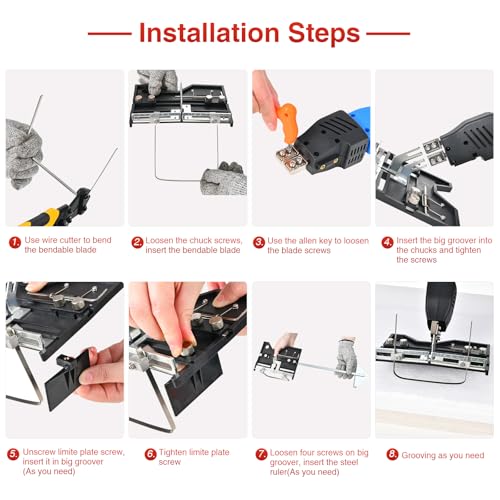 Installation Steps

1. Use wire cutter to bend the bendable blade

2. Loosen the chuck screws, insert the bendable blade

3. Use the allen key to loosen the blade screws

4. Insert the big groover into the chucks and tighten the screws

5. Unscrew limite plate screw, insert it in big groover (As you need)

6. Tighten limite plate screw

7. Loosen four screws on big groover, insert the steel ruler(As you need)

8. Grooving as you need