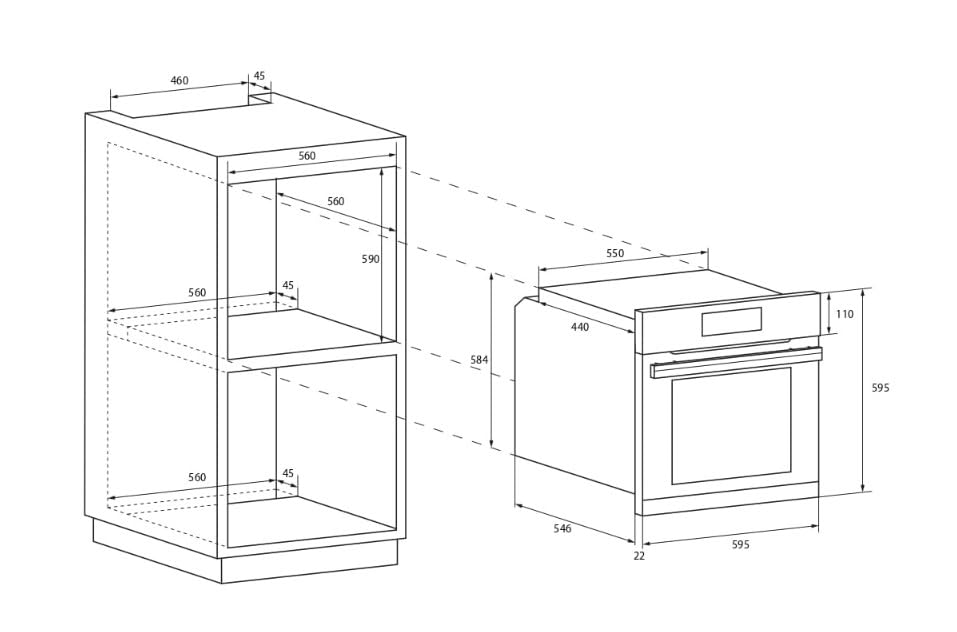 460
45
560
560
590
560
45
560
45
550
440
584
110
595
546
22
595