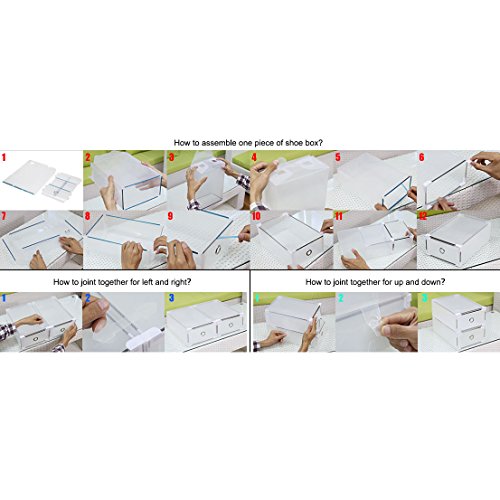 How to assemble one piece of shoe box?

1 2 3 4 5 6

7 8 9 10 11 12

How to joint together for left and right?

1 2 3

How to joint together for up and down?

1 2 3