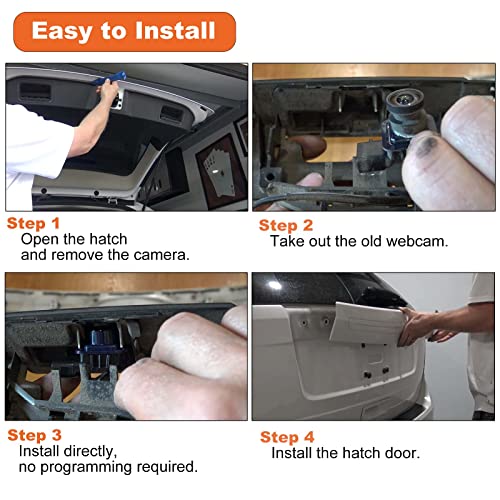 Easy to Install

Step 1
Open the hatch
and remove the camera.

Step 2
Take out the old webcam.

Step 3
Install directly,
no programming required.

Step 4
Install the hatch door.