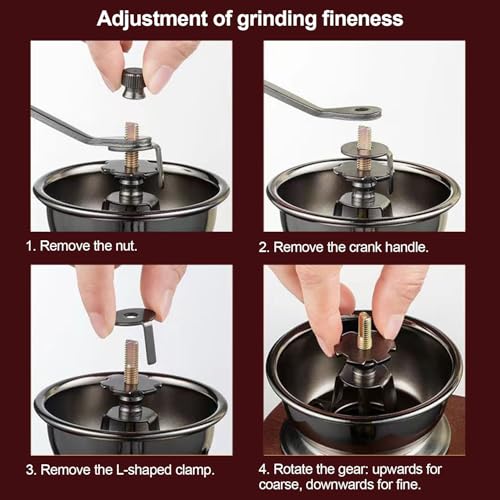 Adjustment of grinding fineness

1. Remove the nut.

2. Remove the crank handle.

3. Remove the L-shaped clamp.

4. Rotate the gear: upwards for coarse, downwards for fine.