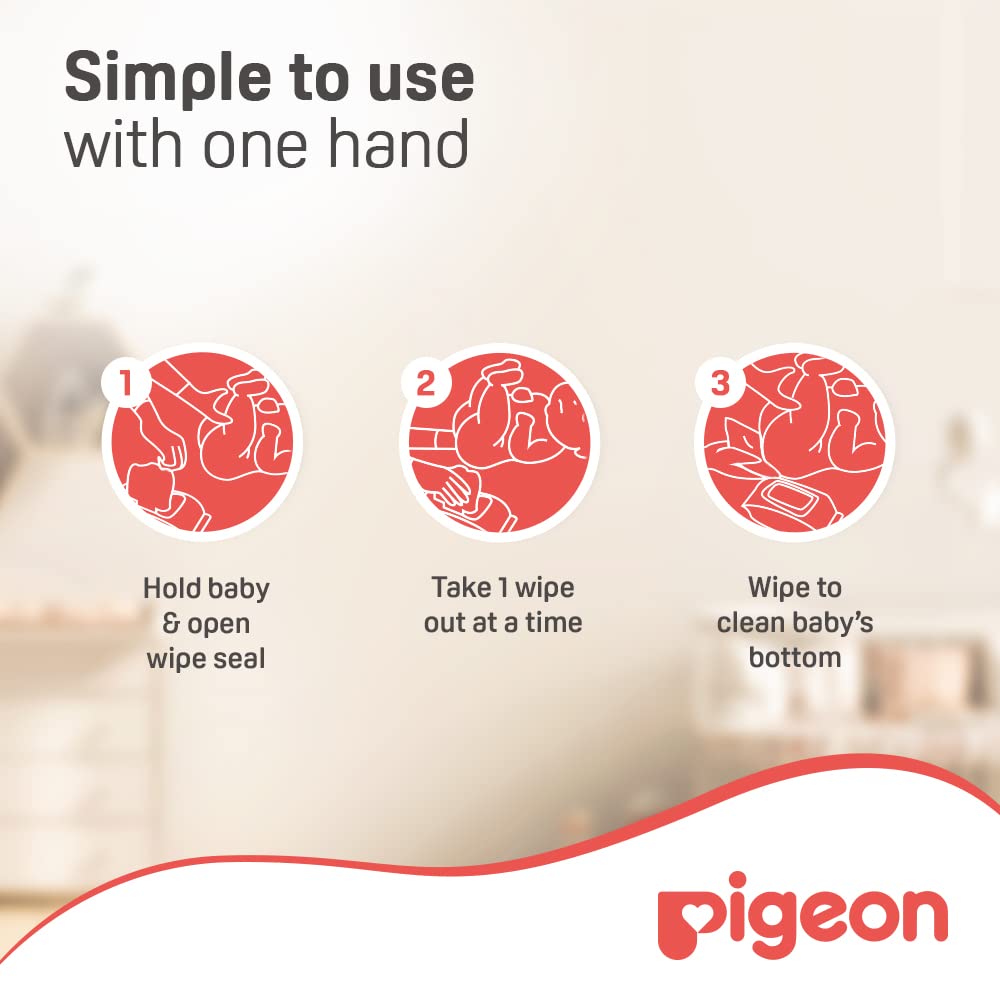 Simple to use
with one hand

1

Hold baby & open wipe seal

2

Take 1 wipe out at a time

3

Wipe to clean baby's bottom

pigeon