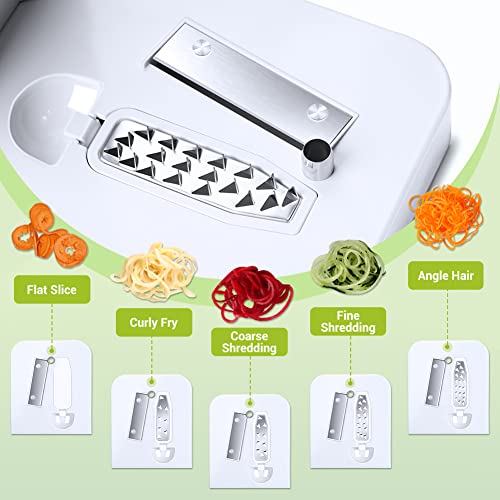 Flat Slice

Curly Fry

Coarse Shredding

Fine Shredding

Angle Hair