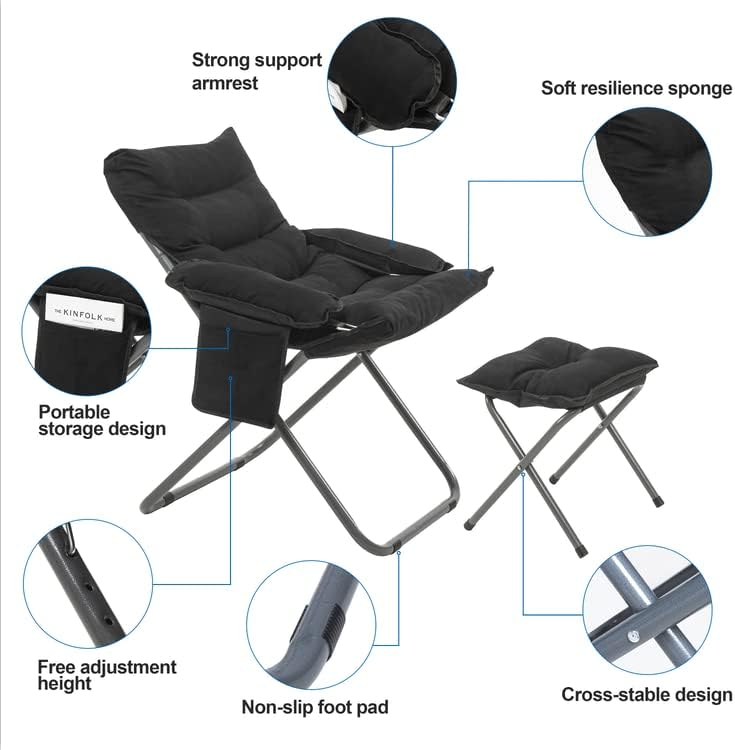 Strong support armrest

Soft resilience sponge

THE KINFOLK HOME

Portable storage design

Free adjustment height

Non-slip foot pad

Cross-stable design