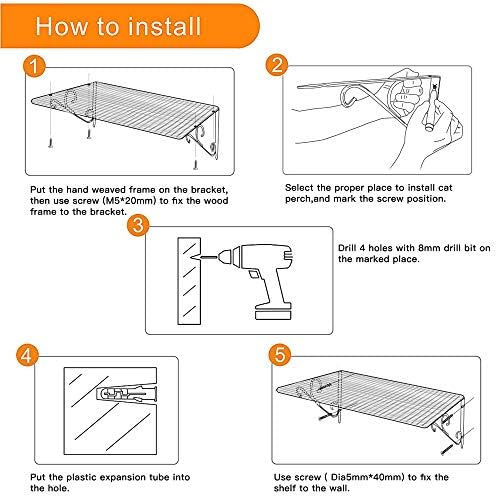 How to install

1

Put the hand weaved frame on the bracket, then use screw (M5*20mm) to fix the wood frame to the bracket.

2

Select the proper place to install cat perch,and mark the screw position.

3

Drill 4 holes with 8mm drill bit on the marked place.

4

Put the plastic expansion tube into the hole.

5

Use screw ( Dia5mm*40mm) to fix the shelf to the wall.