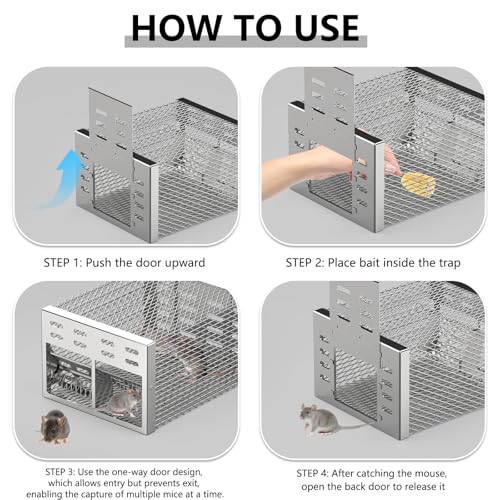 HOW TO USE

STEP 1: Push the door upward

STEP 2: Place bait inside the trap

STEP 3: Use the one-way door design, which allows entry but prevents exit, enabling the capture of multiple mice at a time.

STEP 4: After catching the mouse, open the back door to release it