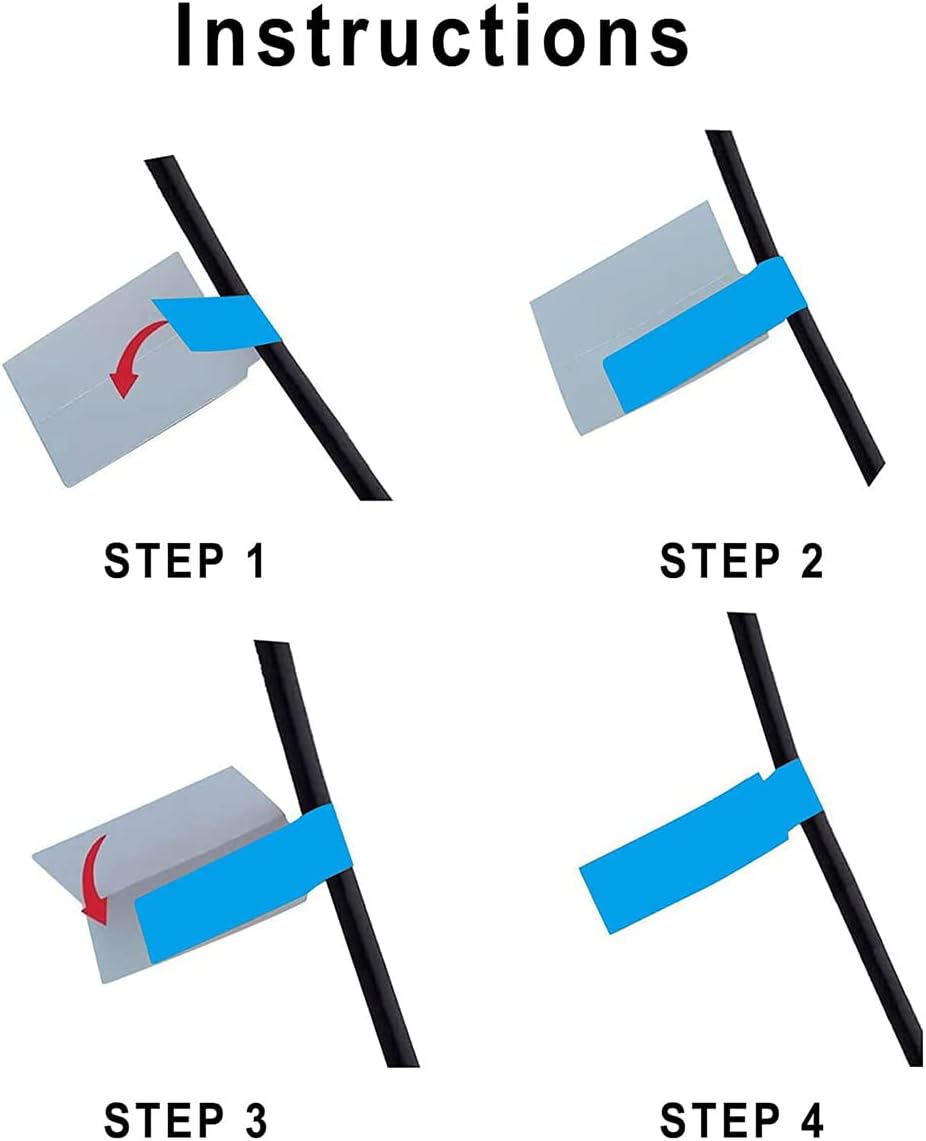 Instructions

STEP 1

STEP 2

STEP 3

STEP 4