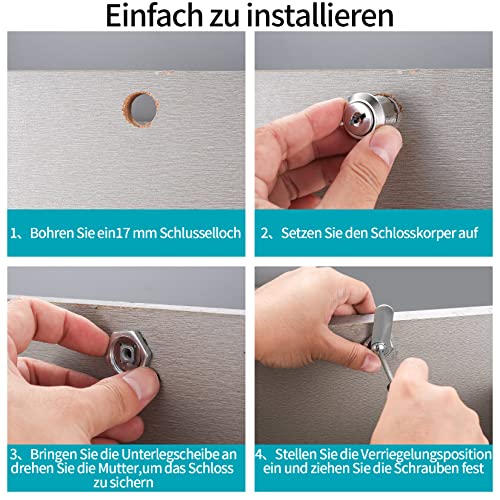 Einfach zu installieren

1、Bohren Sie ein17 mm Schlusselloch

2、Setzen Sie den Schlosskorper auf

3、Bringen Sie die Unterlegscheibe an drehen Sie die Mutter,um das Schloss zu sichern

4、Stellen Sie die Verriegelungsposition ein und ziehen Sie die Schrauben fest