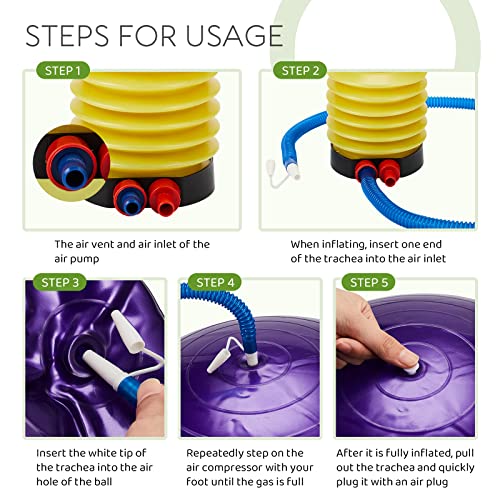 STEPS FOR USAGE

STEP 1

The air vent and air inlet of the air pump

STEP 2

When inflating, insert one end of the trachea into the air inlet

STEP 3

Insert the white tip of the trachea into the air hole of the ball

STEP 4

Repeatedly step on the air compressor with your foot until the gas is full

STEP 5

After it is fully inflated, pull out the trachea and quickly plug it with an air plug