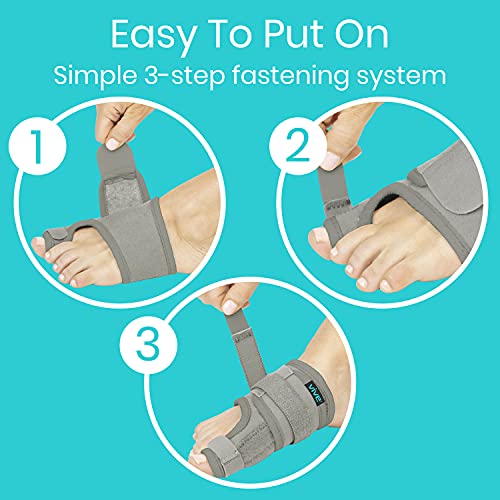 Easy To Put On
Simple 3-step fastening system

1

2

3

vive