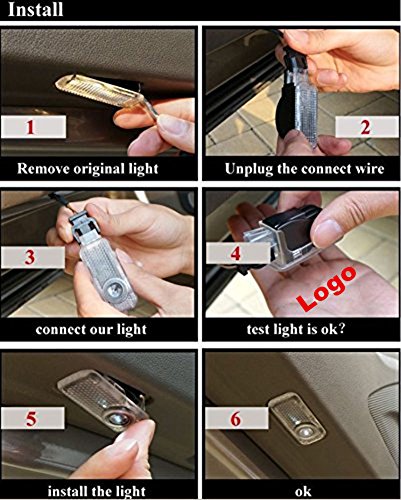 Install

1

Remove original light

2

Unplug the connect wire

3

connect our light

4

Logo

test light is ok?

5

install the light

6

ok