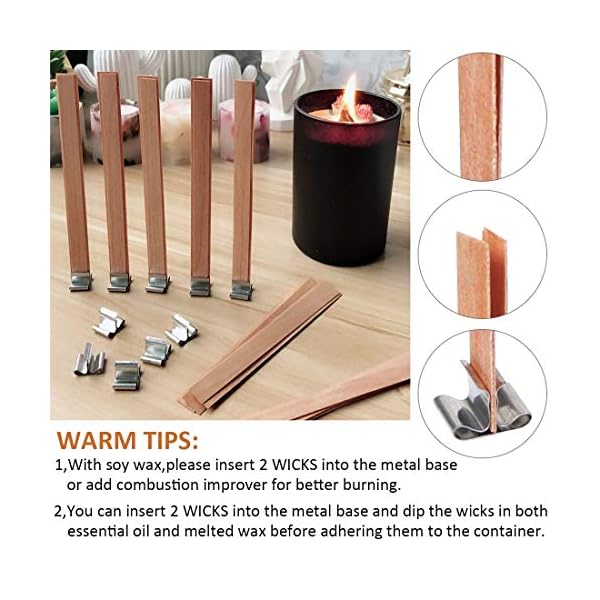 WARM TIPS:

1,With soy wax,please insert 2 WICKS into the metal base or add combustion improver for better burning.

2,You can insert 2 WICKS into the metal base and dip the wicks in both essential oil and melted wax before adhering them to the container.