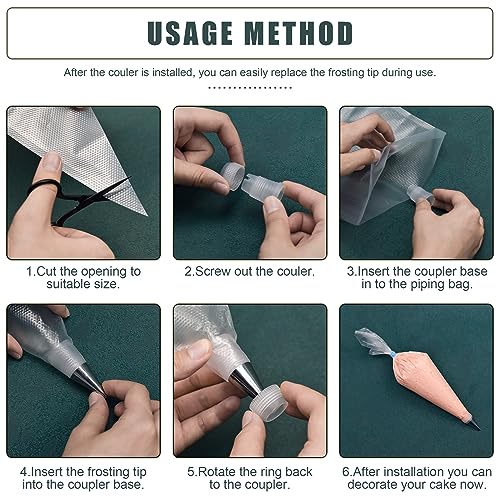 USAGE METHOD

After the couler is installed, you can easily replace the frosting tip during use.

1.Cut the opening to suitable size.

2.Screw out the couler.

3.Insert the coupler base in to the piping bag.

4.Insert the frosting tip into the coupler base.

5.Rotate the ring back to the coupler.

6.After installation you can decorate your cake now.