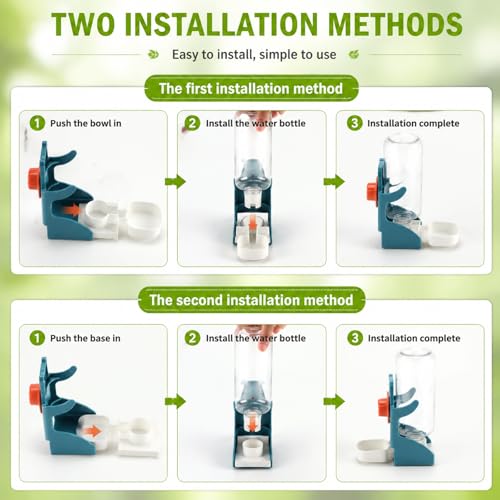 TWO INSTALLATION METHODS

Easy to install, simple to use

The first installation method

1 Push the bowl in

2 Install the water bottle

3 Installation complete

The second installation method

1 Push the base in

2 Install the water bottle

3 Installation complete