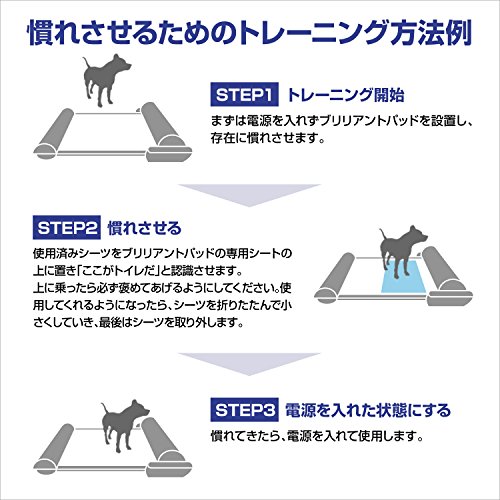 慣れさせるためのトレーニング方法例

STEP1 トレーニング開始

まずは電源を入れずブリリアントパッドを設置し、存在に慣れさせます。

STEP2 慣れさせる

使用済みシーツをブリリアントパッドの専用シートの上に置き「ここがトイレだ」と認識させます。
上に乗ったら必ず褒めてあげるようにしてください。使用してくれるようになったら、シーツを折りたたんで小さくしていき、最後はシーツを取り外します。

STEP3 電源を入れた状態にする

慣れてきたら、電源を入れて使用します。