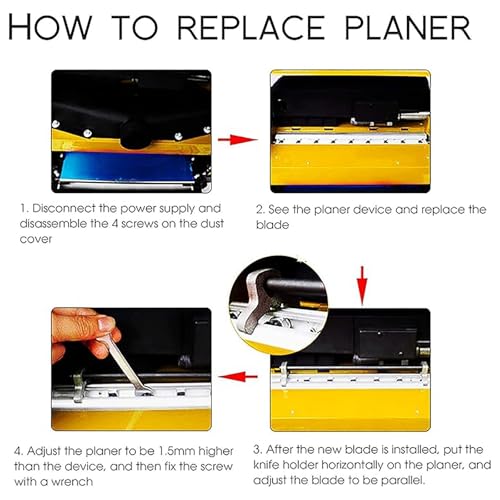 HOW TO REPLACE PLANER

1. Disconnect the power supply and disassemble the 4 screws on the dust cover

2. See the planer device and replace the blade

4. Adjust the planer to be 1.5mm higher than the device, and then fix the screw with a wrench

3. After the new blade is installed, put the knife holder horizontally on the planer, and adjust the blade to be parallel.