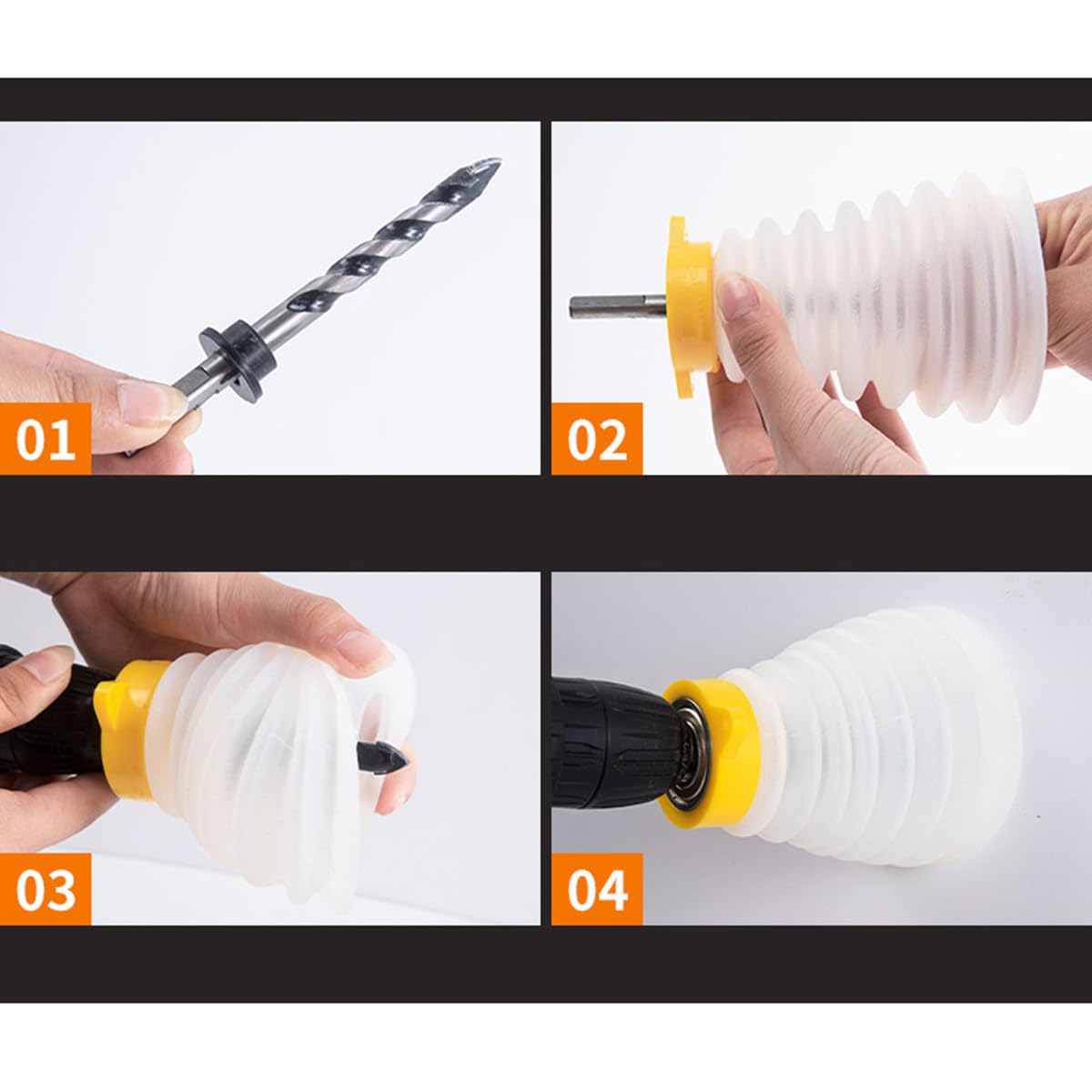 01

02

03

04