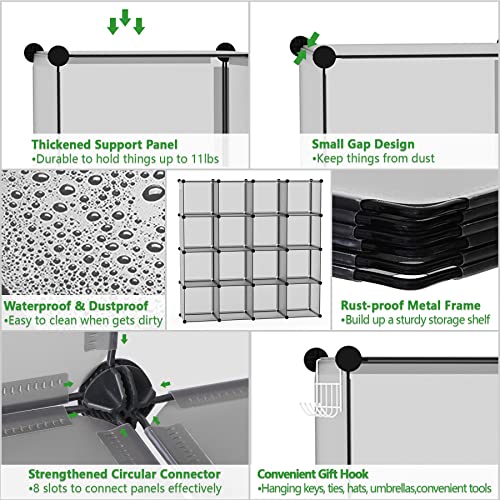 Thickened Support Panel
•Durable to hold things up to 11lbs

Small Gap Design
•Keep things from dust

Waterproof & Dustproof
•Easy to clean when gets dirty

Rust-proof Metal Frame
•Build up a sturdy storage shelf

Strengthened Circular Connector
•8 slots to connect panels effectively

Convenient Gift Hook
•Hanging keys, ties, hats, umbrellas,convenient tools