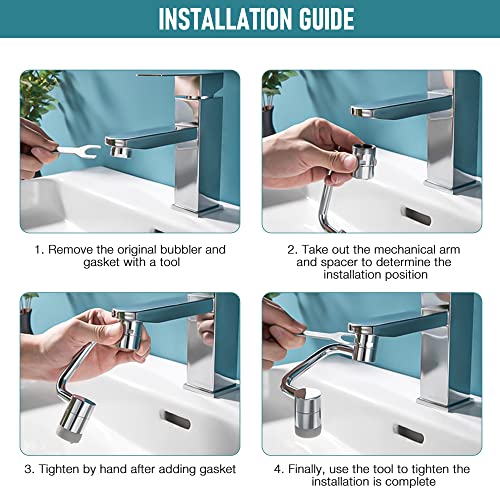 INSTALLATION GUIDE

1. Remove the original bubbler and gasket with a tool

2. Take out the mechanical arm and spacer to determine the installation position

3. Tighten by hand after adding gasket

4. Finally, use the tool to tighten the installation is complete