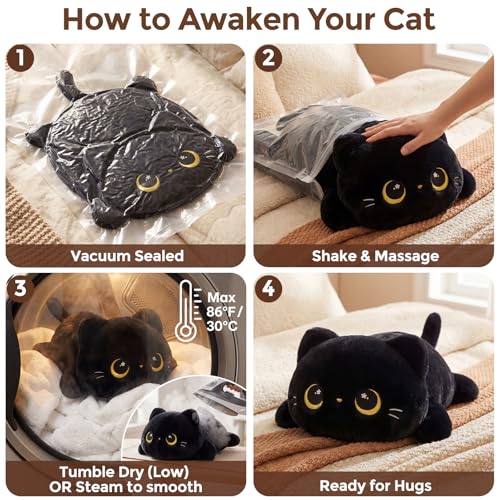 How to Awaken Your Cat

1

Vacuum Sealed

2

Shake & Massage

3

Max 86°F/ 30°C

Tumble Dry (Low) OR Steam to smooth

4

Ready for Hugs