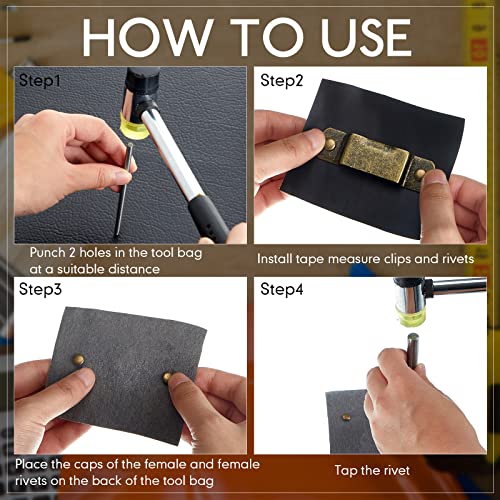 HOW TO USE

Step1

Punch 2 holes in the tool bag at a suitable distance

Step2

Install tape measure clips and rivets

Step3

Place the caps of the female and female rivets on the back of the tool bag

Step4

Tap the rivet