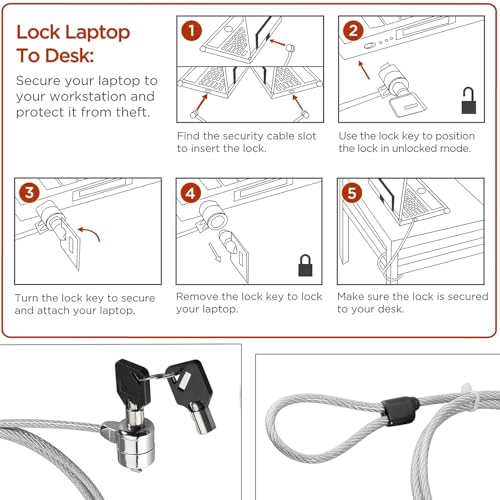 Lock Laptop To Desk:

Secure your laptop to your workstation and protect it from theft.

1

Find the security cable slot to insert the lock.

2

Use the lock key to position the lock in unlocked mode.

3

Turn the lock key to secure and attach your laptop.

4

Remove the lock key to lock your laptop.

5

Make sure the lock is secured to your desk.