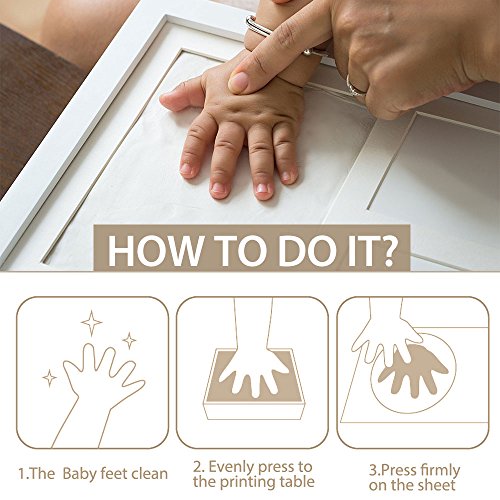 HOW TO DO IT?

1.The Baby feet clean

2. Evenly press to the printing table

3.Press firmly on the sheet