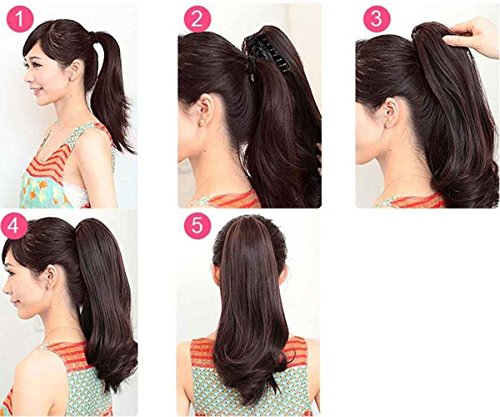 1

2

3

4

5