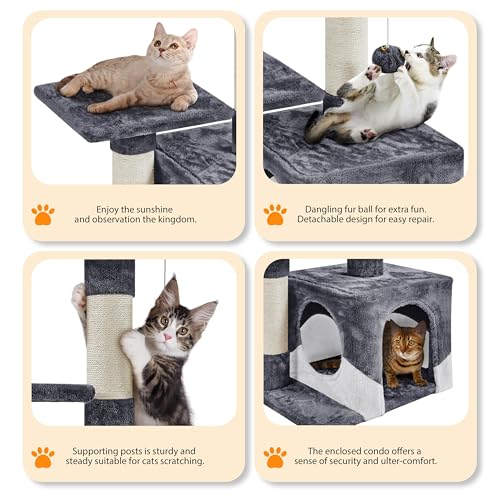 Enjoy the sunshine and observation the kingdom.

Dangling fur ball for extra fun. Detachable design for easy repair.

Supporting posts is sturdy and steady suitable for cats scratching.

The enclosed condo offers a sense of security and ulter-comfort.