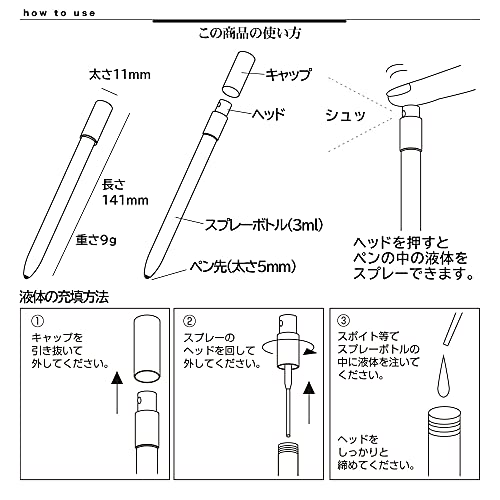 how to use

この商品の使い方

太さ11mm

長さ
141mm

重さ9g

キャップ

ヘッド

スプレーボトル(3ml)

ペン先(太さ5mm)

シュッ

ヘッドを押すと
ペンの中の液体を
スプレーできます。

液体の充填方法

①
キャップを
引き抜いて
外してください。

②
スプレーの
ヘッドを回して
外してください。

③
スポイト等で
スプレーボトルの
中に液体を注いで
ください。

ヘッドを
しっかりと
締めてください。