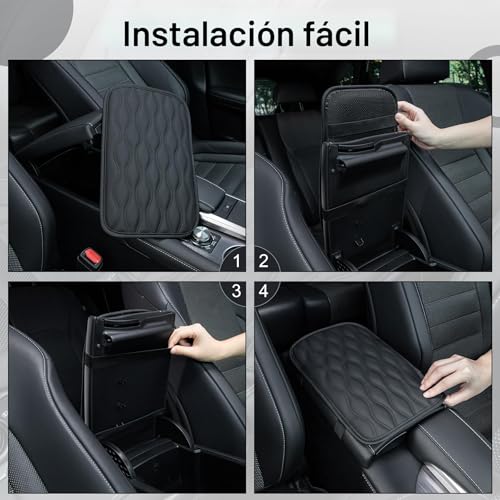 Instalación fácil

1

2

3

4