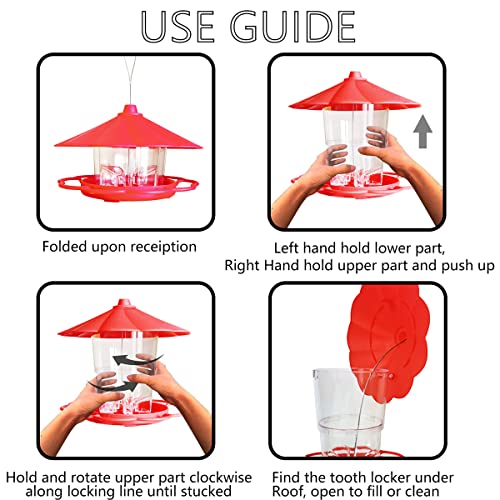 USE GUIDE

Folded upon receiption

Left hand hold lower part, Right Hand hold upper part and push up

Hold and rotate upper part clockwise along locking line until stucked

Find the tooth locker under Roof, open to fill or clean