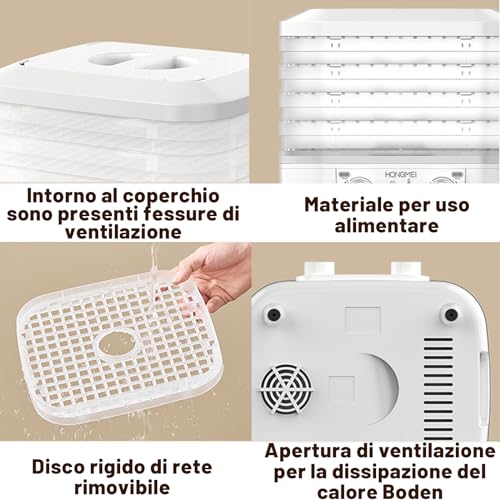 HONGMEI

Intorno al coperchio sono presenti fessure di ventilazione

Materiale per uso alimentare

Disco rigido di rete rimovibile

Apertura di ventilazione per la dissipazione del calore Boden