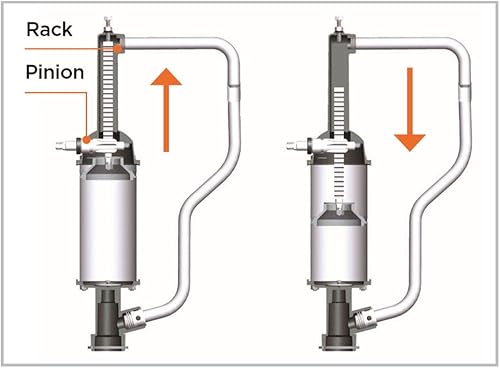 Rack

Pinion