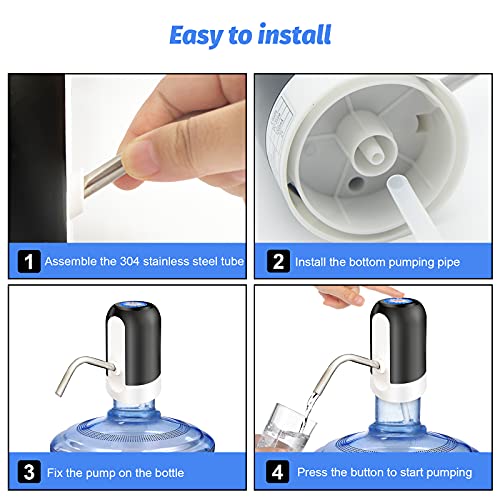 Easy to install

1 Assemble the 304 stainless steel tube

2 Install the bottom pumping pipe

3 Fix the pump on the bottle

4 Press the button to start pumping