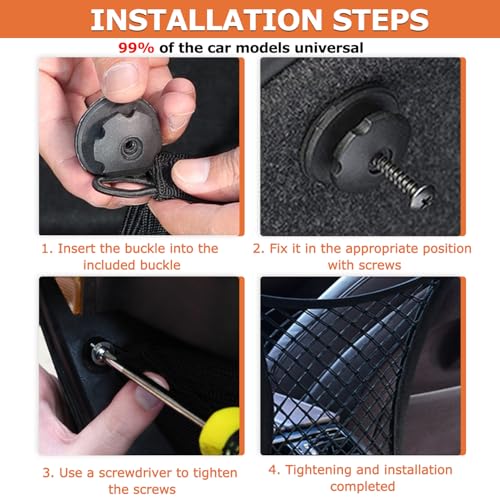 INSTALLATION STEPS

99% of the car models universal

1. Insert the buckle into the included buckle

2. Fix it in the appropriate position with screws

3. Use a screwdriver to tighten the screws

4. Tightening and installation completed