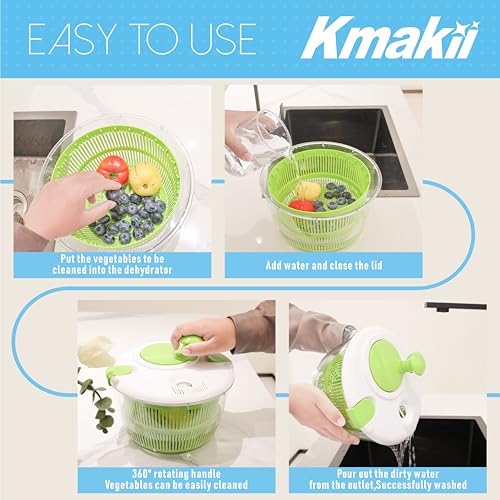 EASY TO USE

Kmakii

Put the vegetables to be cleaned into the dehydrator

Add water and close the lid

360° rotating handle
Vegetables can be easily cleaned

Pour out the dirty water from the outlet,Successfully washed