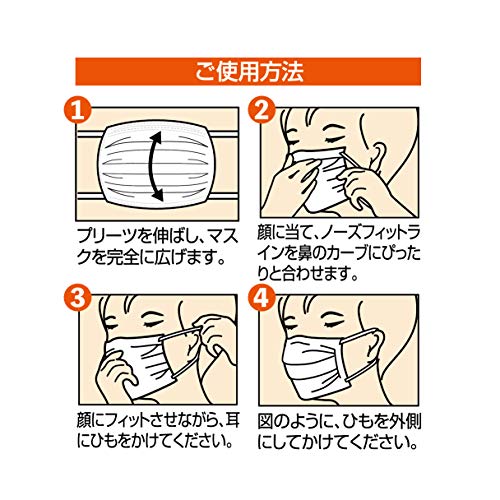 ご使用方法

1
プリーツを伸ばし、マスクを完全に広げます。

2
顔に当て、ノーズフィットラインを鼻のカーブにぴったりと合わせます。

3
顔にフィットさせながら、耳にひもをかけてください。

4
図のように、ひもを外側にしてかけてください。